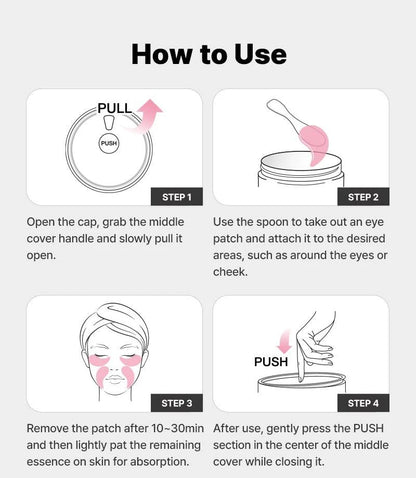 How to Use

PULL

PUSH

STEP 1

Open the cap, grab the middle cover handle and slowly pull it open.

STEP 2

Use the spoon to take out an eye patch and attach it to the desired areas, such as around the eyes or cheek.

STEP 3

Remove the patch after 10~30min and then lightly pat the remaining essence on skin for absorption.

PUSH

STEP 4

After use, gently press the PUSH section in the center of the middle cover while closing it.