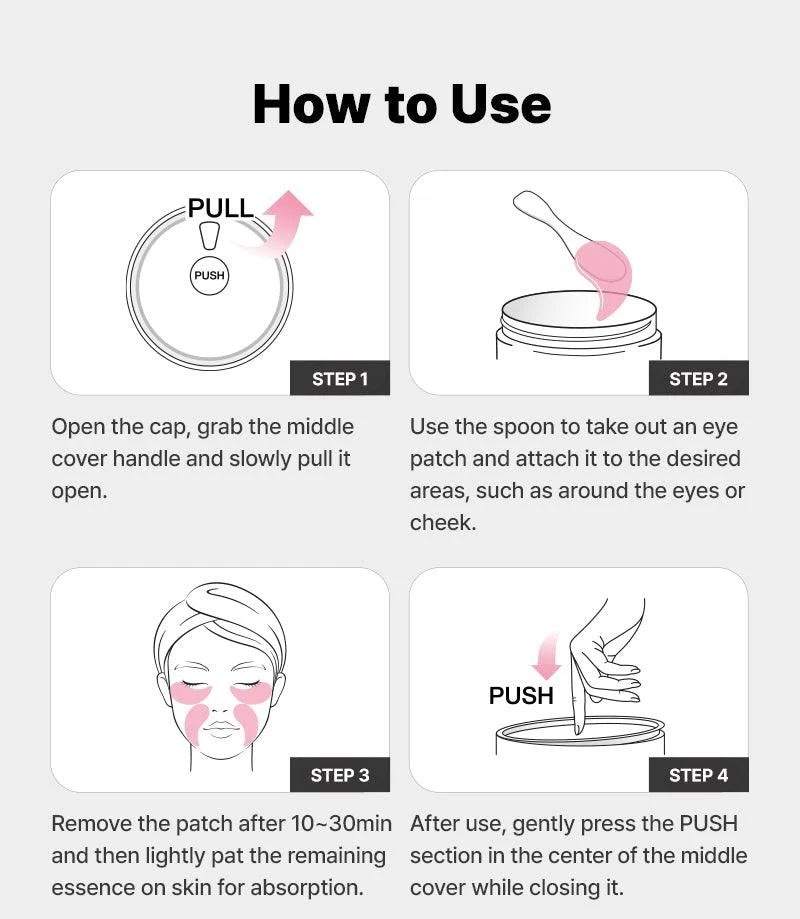 How to Use

PULL

PUSH

STEP 1

Open the cap, grab the middle cover handle and slowly pull it open.

STEP 2

Use the spoon to take out an eye patch and attach it to the desired areas, such as around the eyes or cheek.

STEP 3

Remove the patch after 10~30min and then lightly pat the remaining essence on skin for absorption.

PUSH

STEP 4

After use, gently press the PUSH section in the center of the middle cover while closing it.